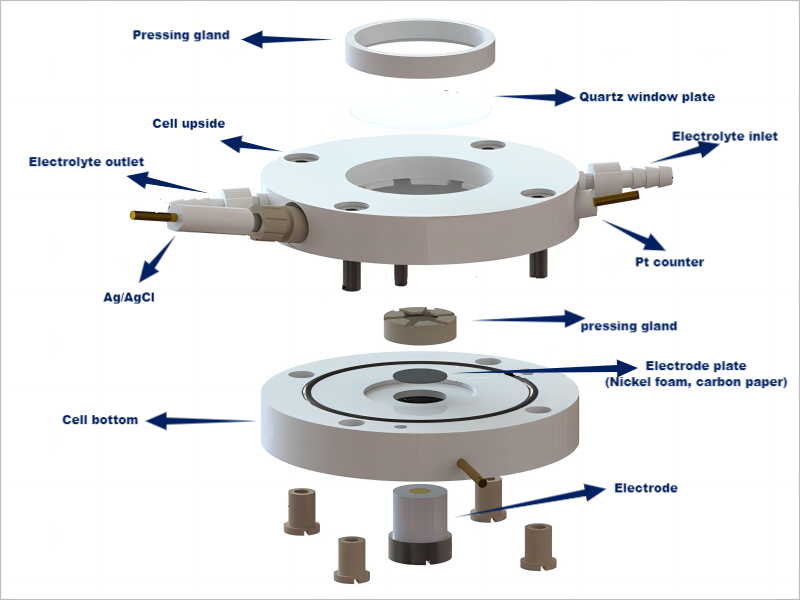 Pressing gland

Quartz window plate

Cell upside

Electrolyte inlet

Electrolyte outlet

Pt counter

Ag/AgCl

pressing gland

Electrode plate
(Nickel foam, carbon paper)

Cell bottom

Electrode